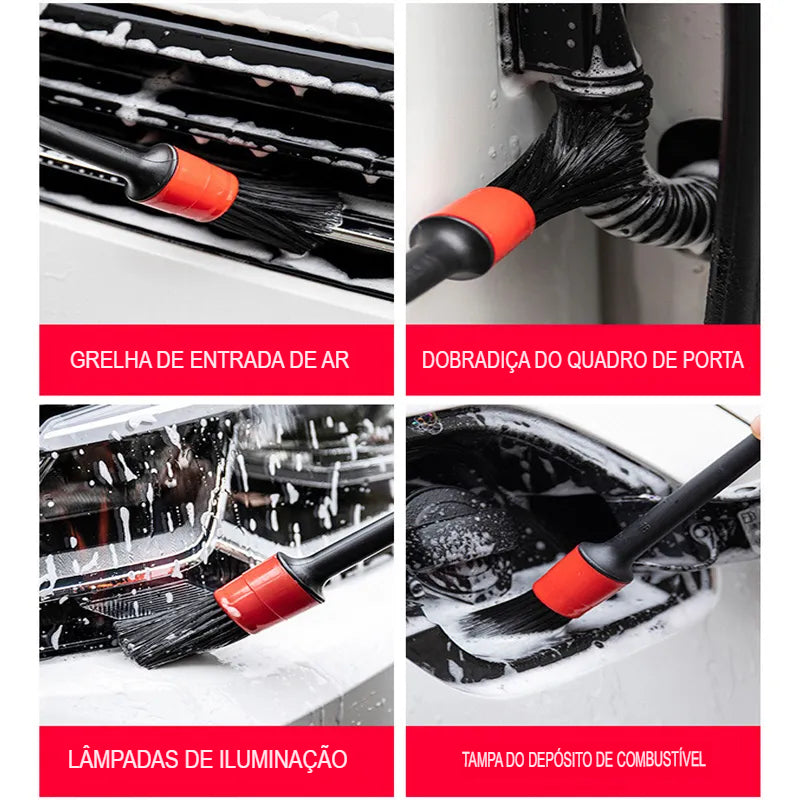 GRELHA DE ENTRADA DE AR

DOBRADIÇA DO QUADRO DE PORTA

LÂMPADAS DE ILUMINAÇÃO

TAMPA DO DEPÓSITO DE COMBUSTÍVEL